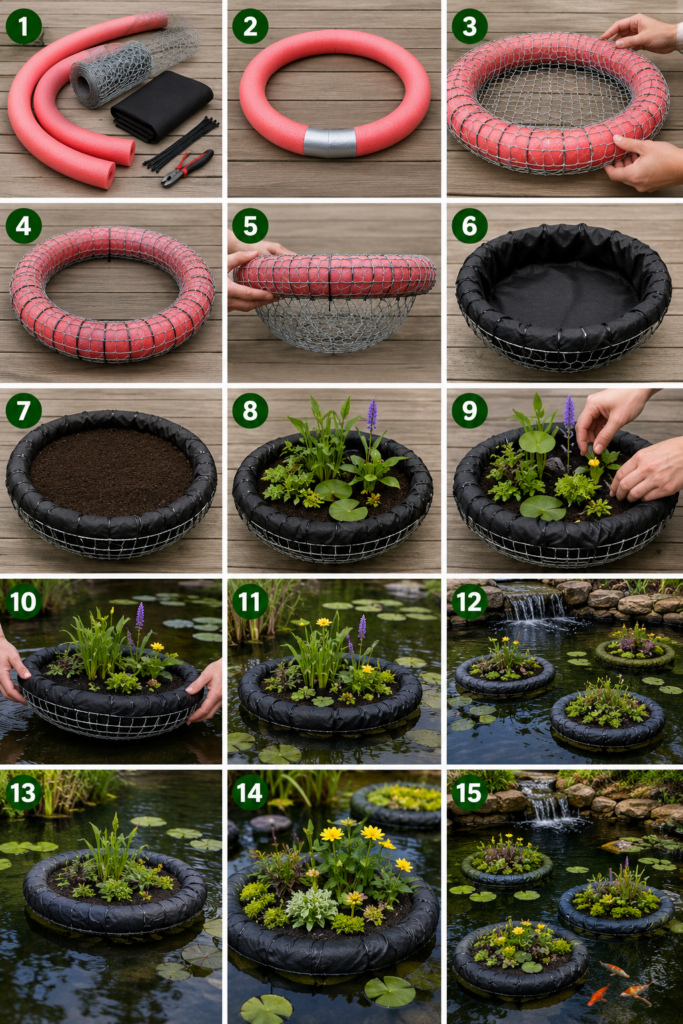 1
2
3
4
5
6
7
8
9
10
11
12
13
14
15