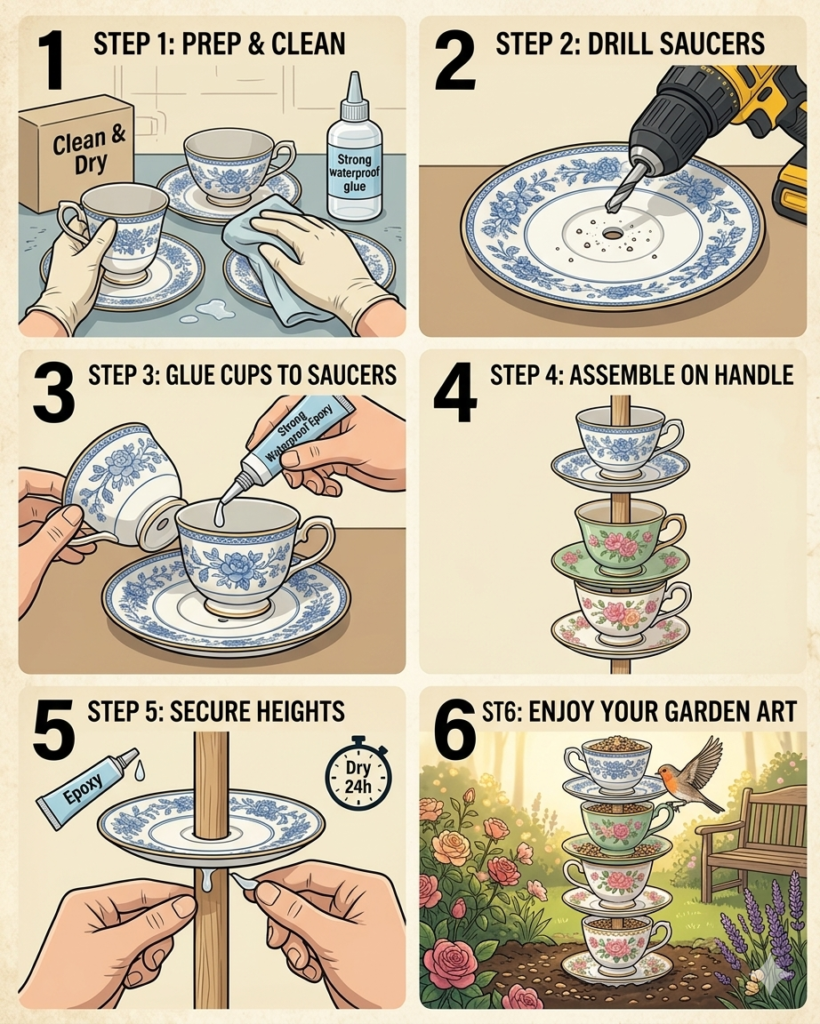 1 STEP 1: PREP & CLEAN

Clean & Dry

Strong waterproof glue

2 STEP 2: DRILL SAUCERS

3 STEP 3: GLUE CUPS TO SAUCERS

Strong Waterproof Epoxy

4 STEP 4: ASSEMBLE ON HANDLE

5 STEP 5: SECURE HEIGHTS

Epoxy

Dry 24h

6 ST6: ENJOY YOUR GARDEN ART