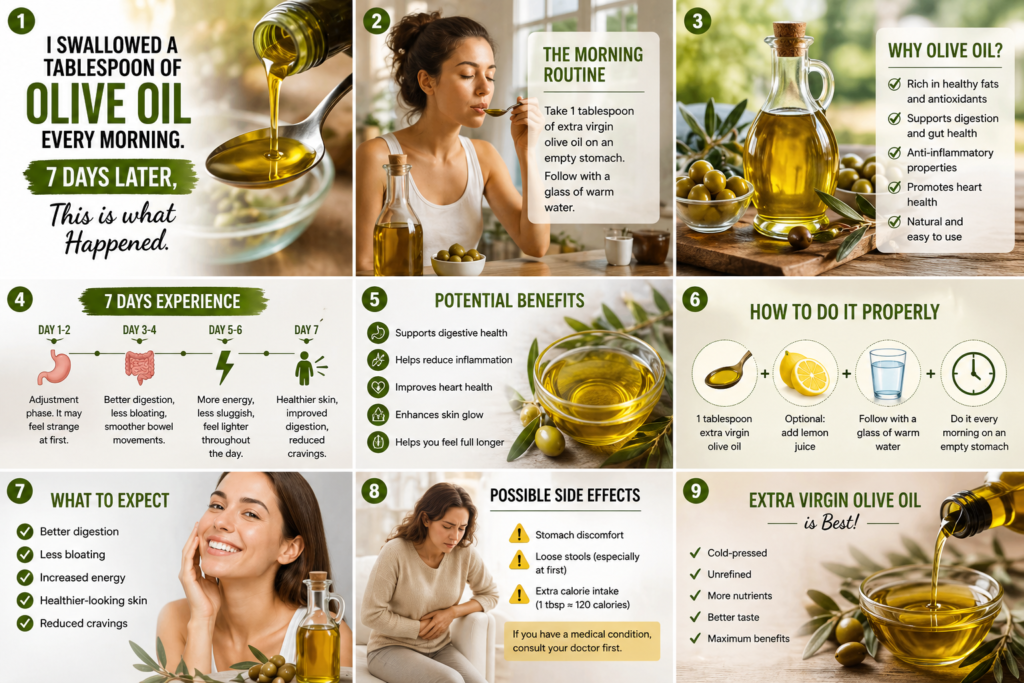 1

I SWALLOWED A TABLESPOON OF OLIVE OIL EVERY MORNING.

7 DAYS LATER,

This is what Happened.

2

THE MORNING ROUTINE

Take 1 tablespoon of extra virgin olive oil on an empty stomach. Follow with a glass of warm water.

3

WHY OLIVE OIL?

Rich in healthy fats and antioxidants

Supports digestion and gut health

Anti-inflammatory properties

Promotes heart health

Natural and easy to use

4

7 DAYS EXPERIENCE

DAY 1-2

Adjustment phase. It may feel strange at first.

DAY 3-4

Better digestion, less bloating, smoother bowel movements.

DAY 5-6

More energy, less sluggish, feel lighter throughout the day.

DAY 7

Healthier skin, improved digestion, reduced cravings.

5

POTENTIAL BENEFITS

Supports digestive health

Helps reduce inflammation

Improves heart health

Enhances skin glow

Helps you feel full longer

6

HOW TO DO IT PROPERLY

1 tablespoon extra virgin olive oil

+

Optional: add lemon juice

+

Follow with a glass of warm water

+

Do it every morning on an empty stomach

7

WHAT TO EXPECT

Better digestion

Less bloating

Increased energy

Healthier-looking skin

Reduced cravings

8

POSSIBLE SIDE EFFECTS

Stomach discomfort

Loose stools (especially at first)

Extra calorie intake (1 tbsp ≈ 120 calories)

If you have a medical condition, consult your doctor first.

9

EXTRA VIRGIN OLIVE OIL

is Best!

Cold-pressed

Unrefined

More nutrients

Better taste

Maximum benefits