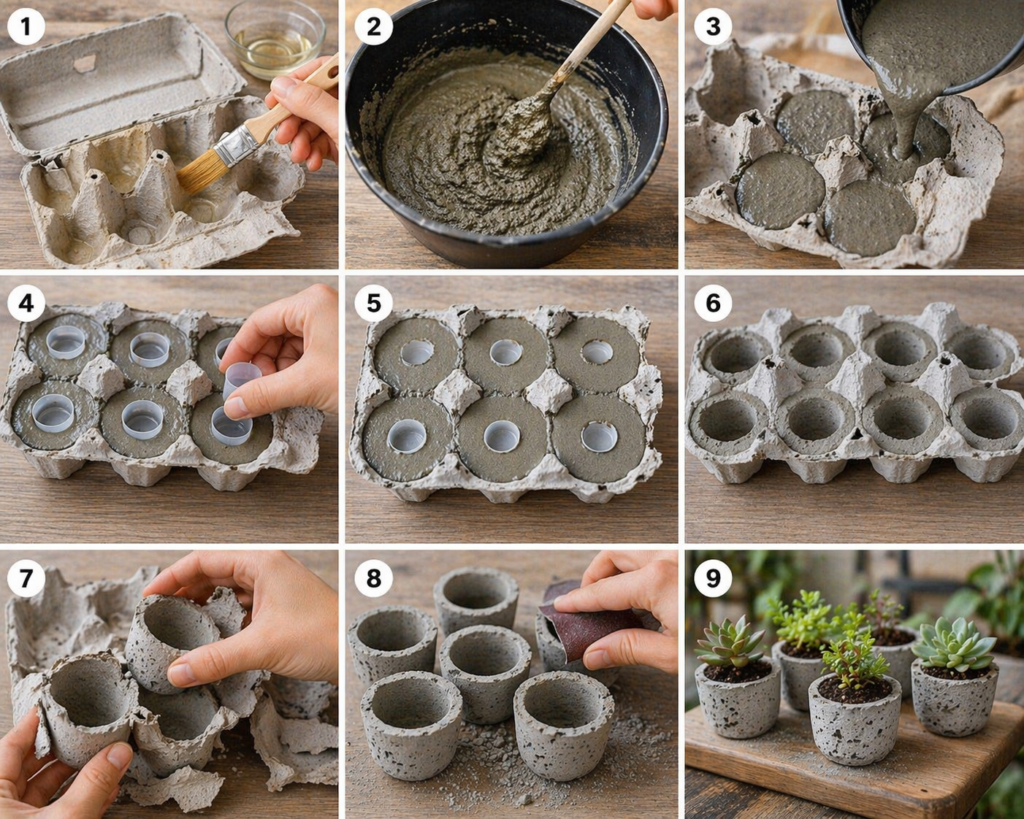 1

2

3

4

5

6

7

8

9