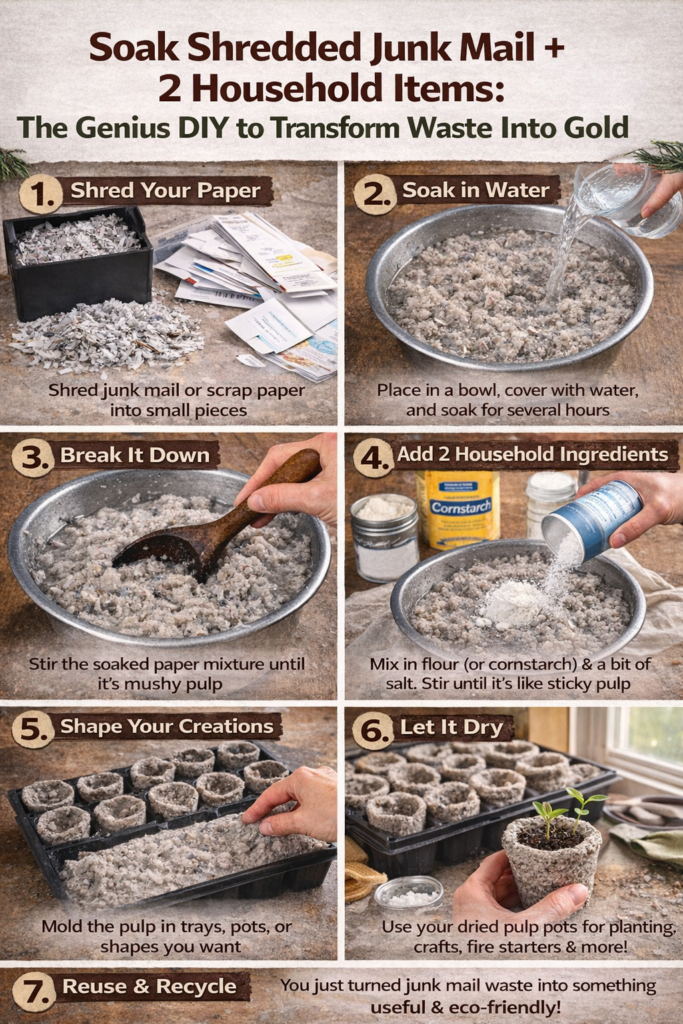 Soak Shredded Junk Mail + 2 Household Items:
The Genius DIY to Transform Waste Into Gold

1. Shred Your Paper

Shred junk mail or scrap paper into small pieces

2. Soak in Water

Place in a bowl, cover with water, and soak for several hours

3. Break It Down

Stir the soaked paper mixture until it's mushy pulp

4. Add 2 Household Ingredients

Cornstarch

Mix in flour (or cornstarch) & a bit of salt. Stir until it's like sticky pulp

5. Shape Your Creations

Mold the pulp in trays, pots, or shapes you want

6. Let It Dry

Use your dried pulp pots for planting, crafts, fire starters & more!

7. Reuse & Recycle

You just turned junk mail waste into something useful & eco-friendly!