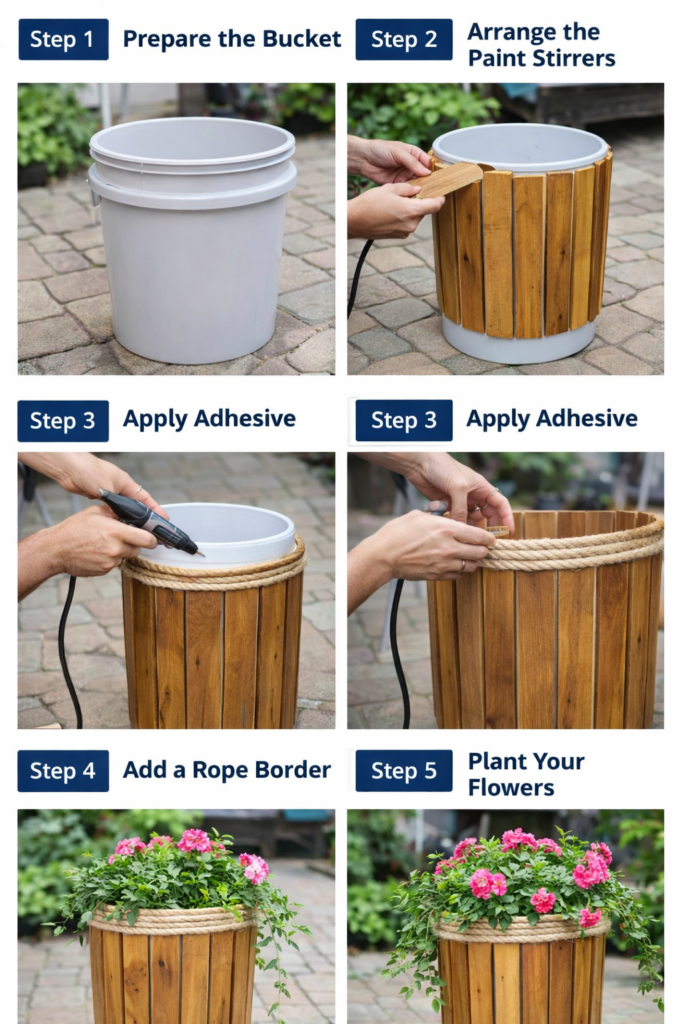 Step 1 Prepare the Bucket

Step 2 Arrange the Paint Stirrers

Step 3 Apply Adhesive

Step 3 Apply Adhesive

Step 4 Add a Rope Border

Step 5 Plant Your Flowers