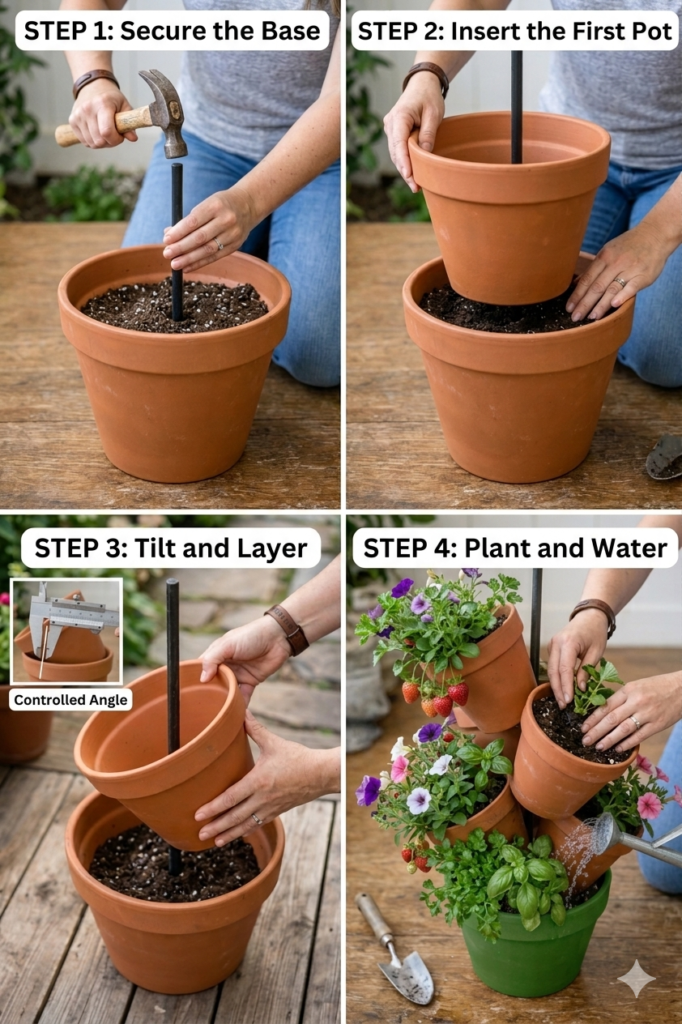 STEP 1: Secure the Base

STEP 2: Insert the First Pot

STEP 3: Tilt and Layer

Controlled Angle

STEP 4: Plant and Water