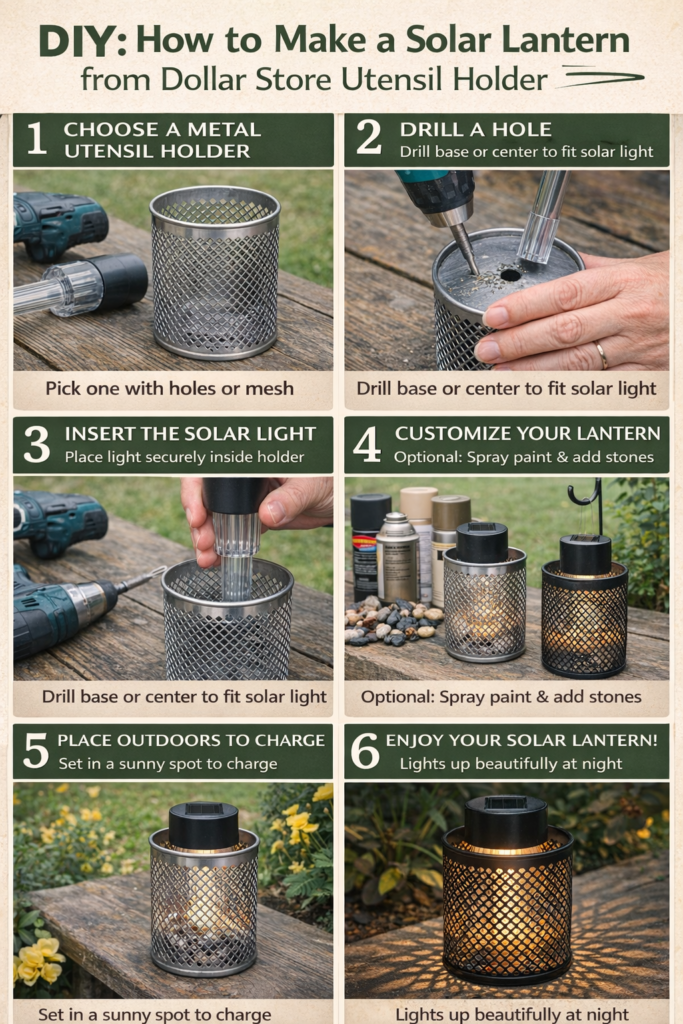 DIY: How to Make a Solar Lantern
from Dollar Store Utensil Holder

1 CHOOSE A METAL UTENSIL HOLDER

Pick one with holes or mesh

2 DRILL A HOLE
Drill base or center to fit solar light

Drill base or center to fit solar light

3 INSERT THE SOLAR LIGHT
Place light securely inside holder

Drill base or center to fit solar light

4 CUSTOMIZE YOUR LANTERN
Optional: Spray paint & add stones

Optional: Spray paint & add stones

5 PLACE OUTDOORS TO CHARGE
Set in a sunny spot to charge

Set in a sunny spot to charge

6 ENJOY YOUR SOLAR LANTERN!
Lights up beautifully at night

Lights up beautifully at night